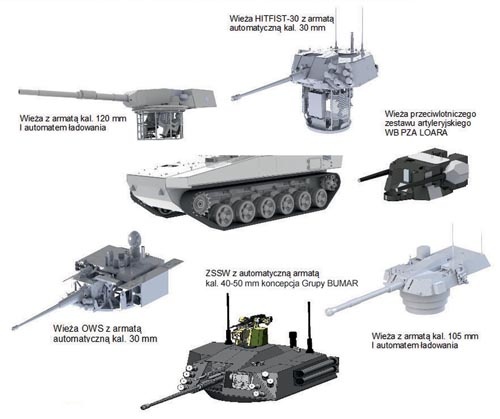 Wieża HITFIST-30 z armatą automatyczną kal. 30 mm

Wieża z armatą kal. 120 mm I automatem ładowania

Wieża przeciwlotniczego zestawu artyleryjskiego WB PZA LOARA

ZSSW z automatyczną armatą kal. 40-50 mm koncepcja Grupy BUMAR

Wieża OWS z armatą automatyczną kal. 30 mm

Wieża z armatą kal. 105 mm I automatem ładowania